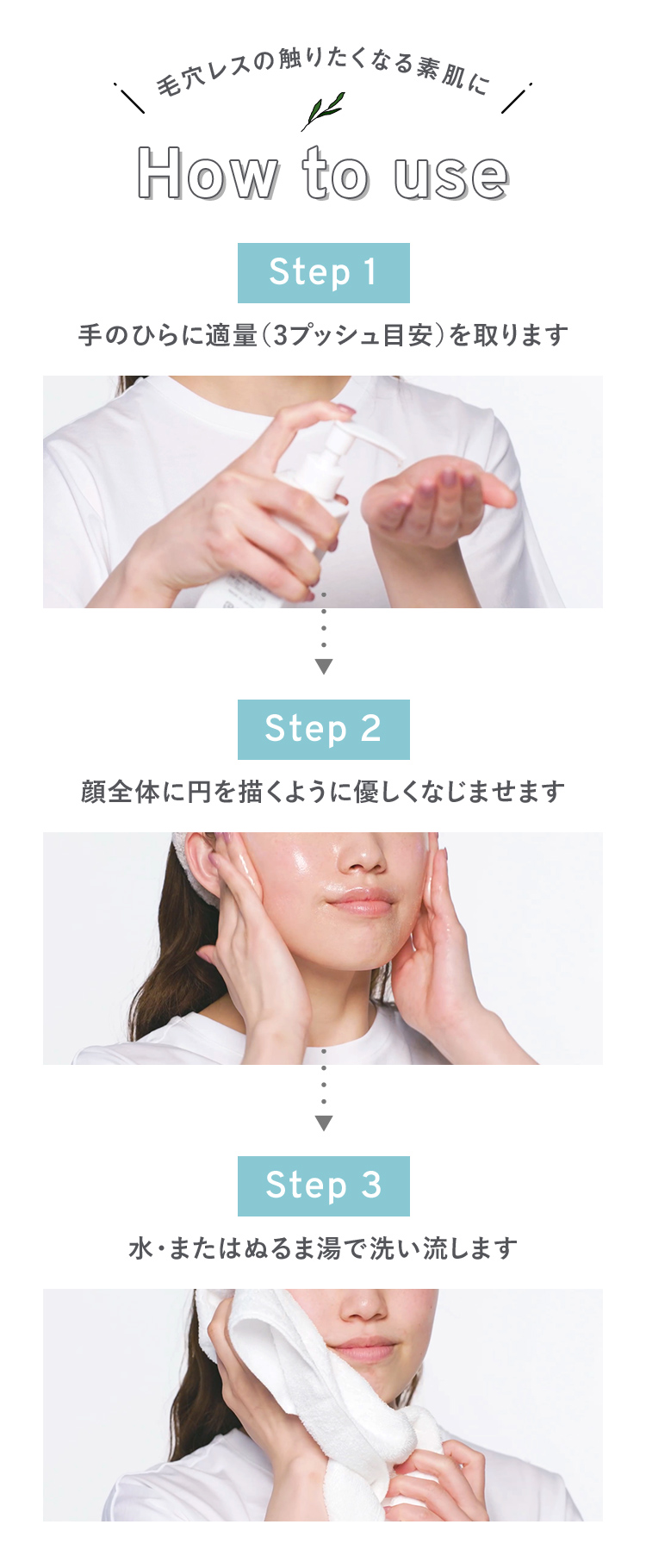 毛穴レスの触りたくなる素肌に

How to use

Step 1

手のひらに適量(3プッシュ目安)を取ります

Step 2

顔全体に円を描くように優しくなじませます

Step 3

水・またはぬるま湯で洗い流します